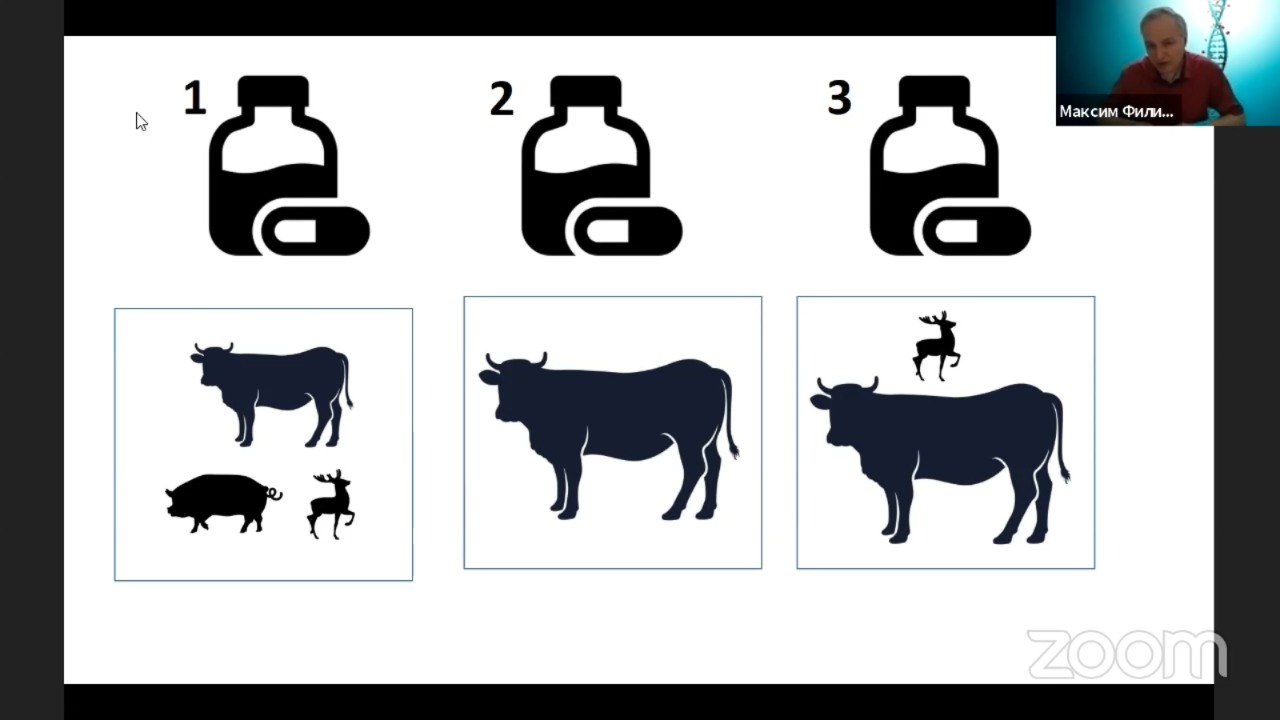 1

2

3

Максим Фили...

zoom